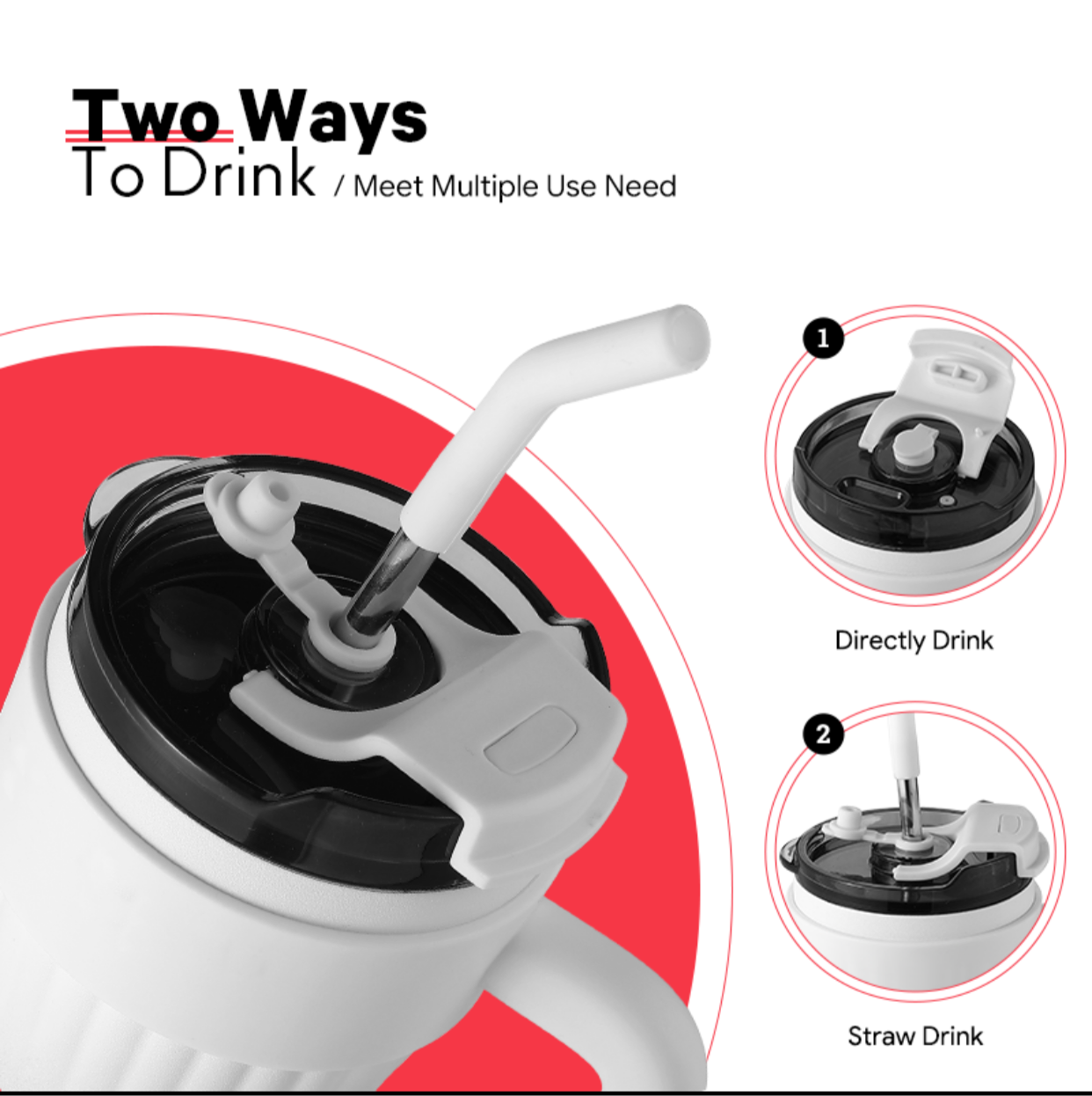 Two Ways
To Drink / Meet Multiple Use Need

1

Directly Drink

2

Straw Drink