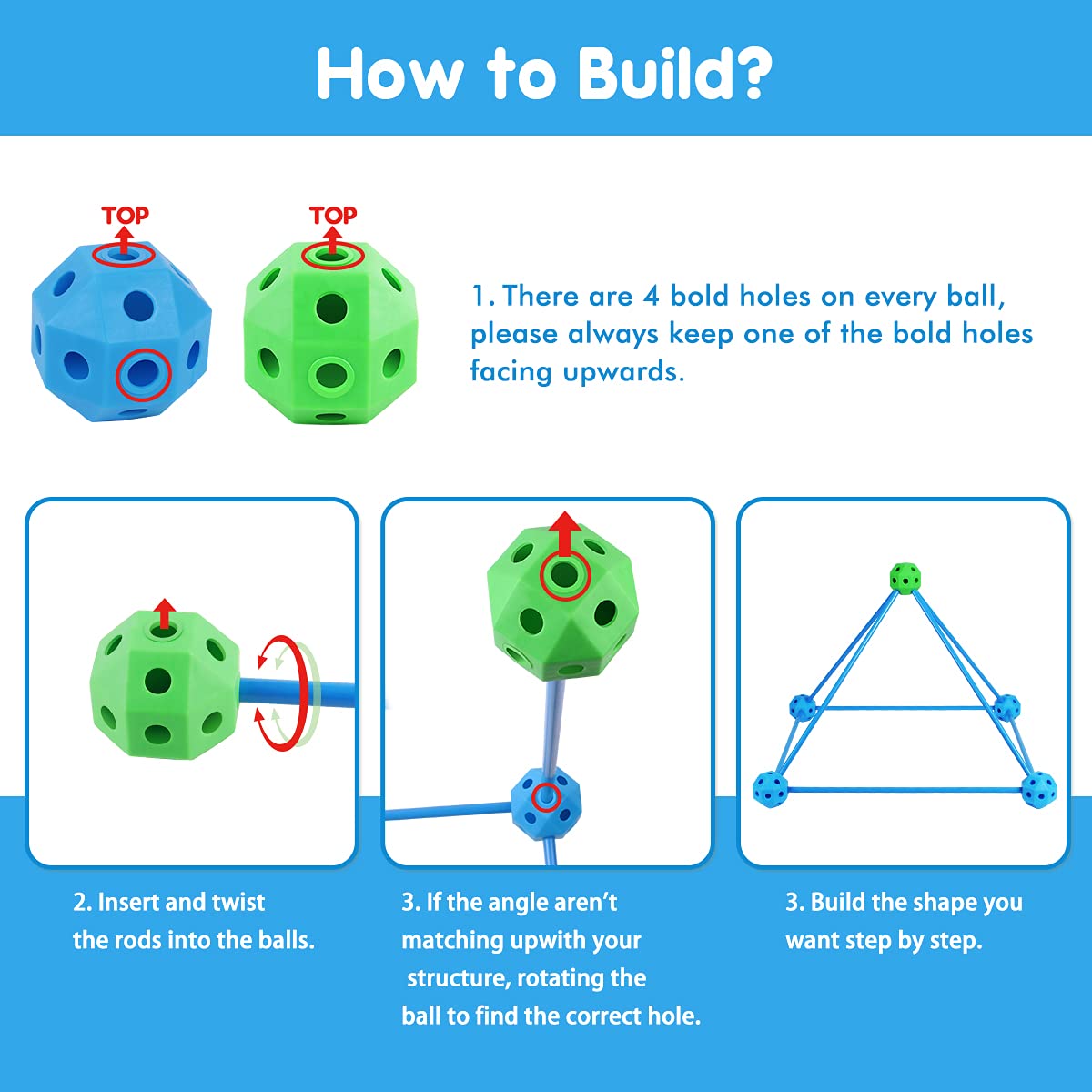 How to Build?

TOP

TOP

1. There are 4 bold holes on every ball, please always keep one of the bold holes facing upwards.

2. Insert and twist the rods into the balls.

3. If the angle aren't matching upwith your structure, rotating the ball to find the correct hole.

3. Build the shape you want step by step.