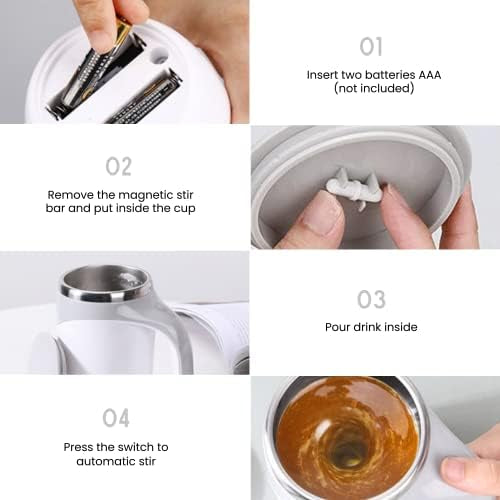 01

Insert two batteries AAA (not included)

02

Remove the magnetic stir bar and put inside the cup

03

Pour drink inside

04

Press the switch to automatic stir