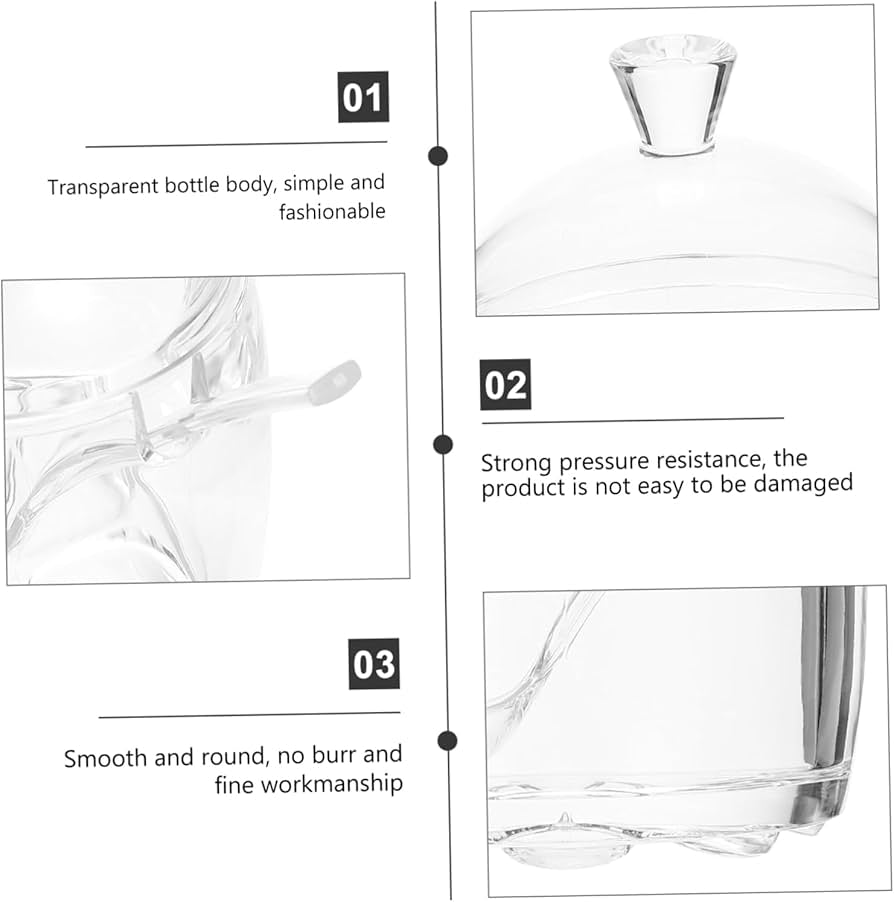 01

Transparent bottle body, simple and fashionable

02

Strong pressure resistance, the product is not easy to be damaged

03

Smooth and round, no burr and fine workmanship