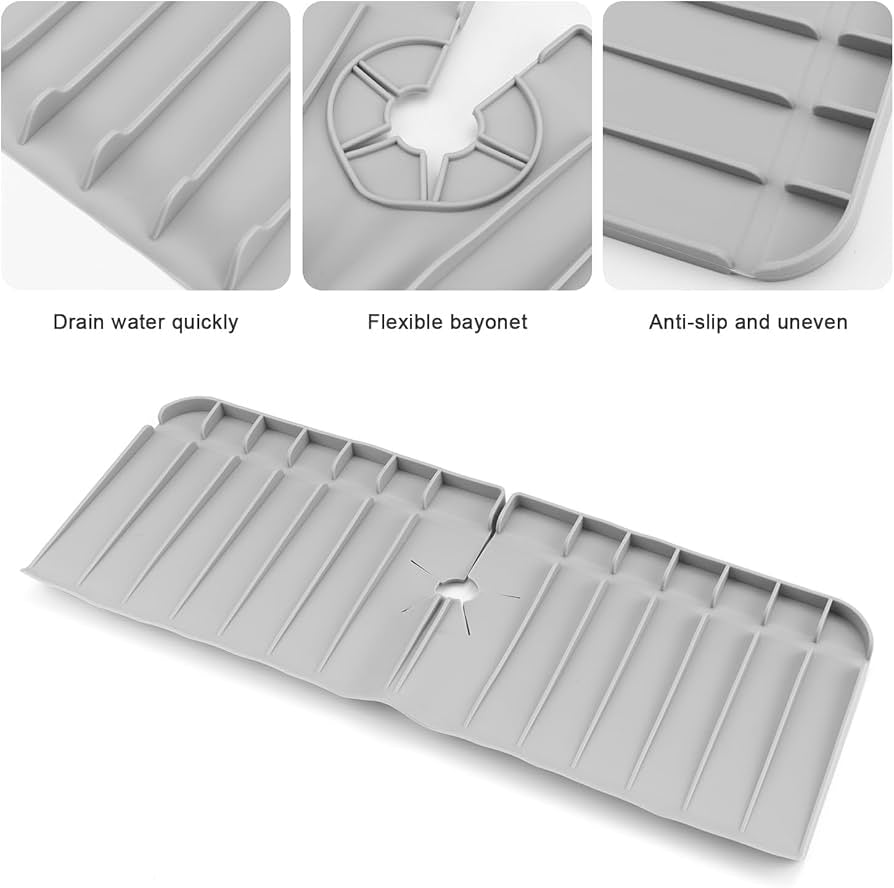 Drain water quickly

Flexible bayonet

Anti-slip and uneven