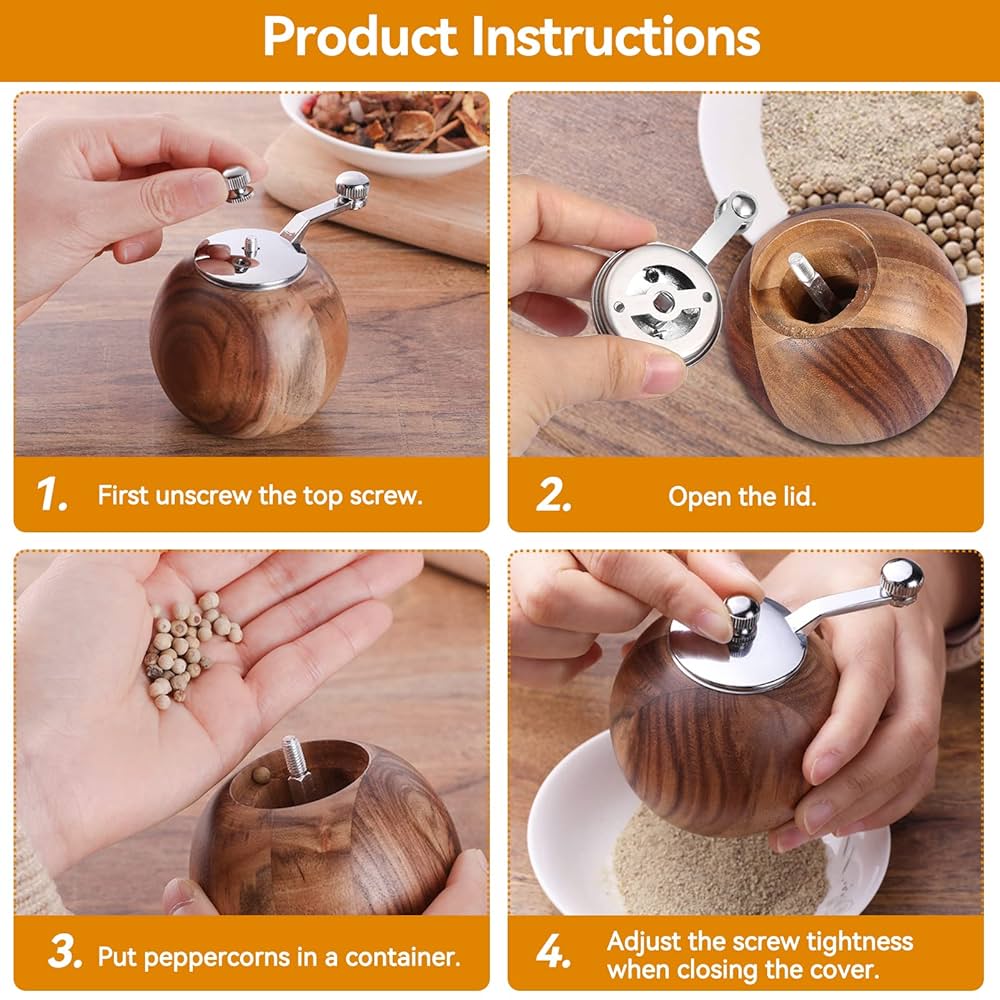 Product Instructions

1. First unscrew the top screw.

2. Open the lid.

3. Put peppercorns in a container.

4. Adjust the screw tightness when closing the cover.