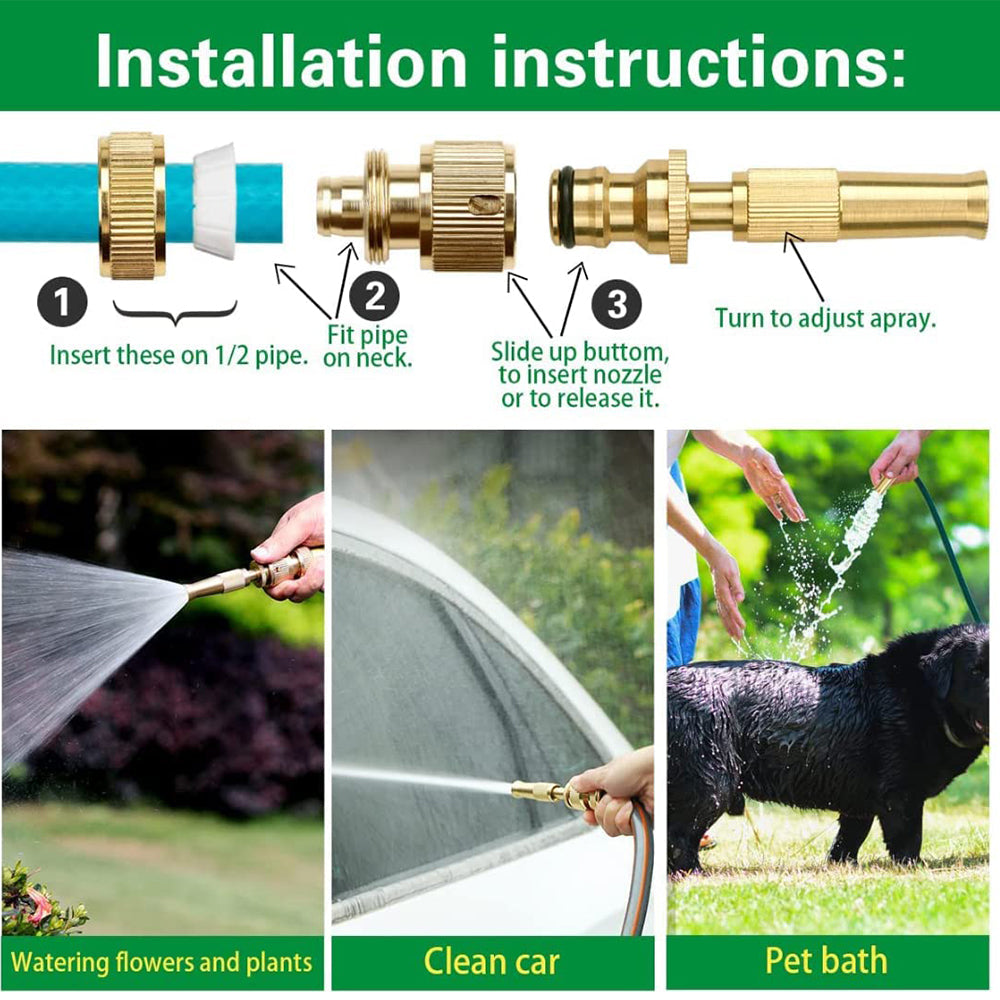 Installation instructions:

1

Insert these on 1/2 pipe.

2

Fit pipe on neck.

3

Slide up buttom, to insert nozzle or to release it.

Turn to adjust apray.

Watering flowers and plants

Clean car

Pet bath