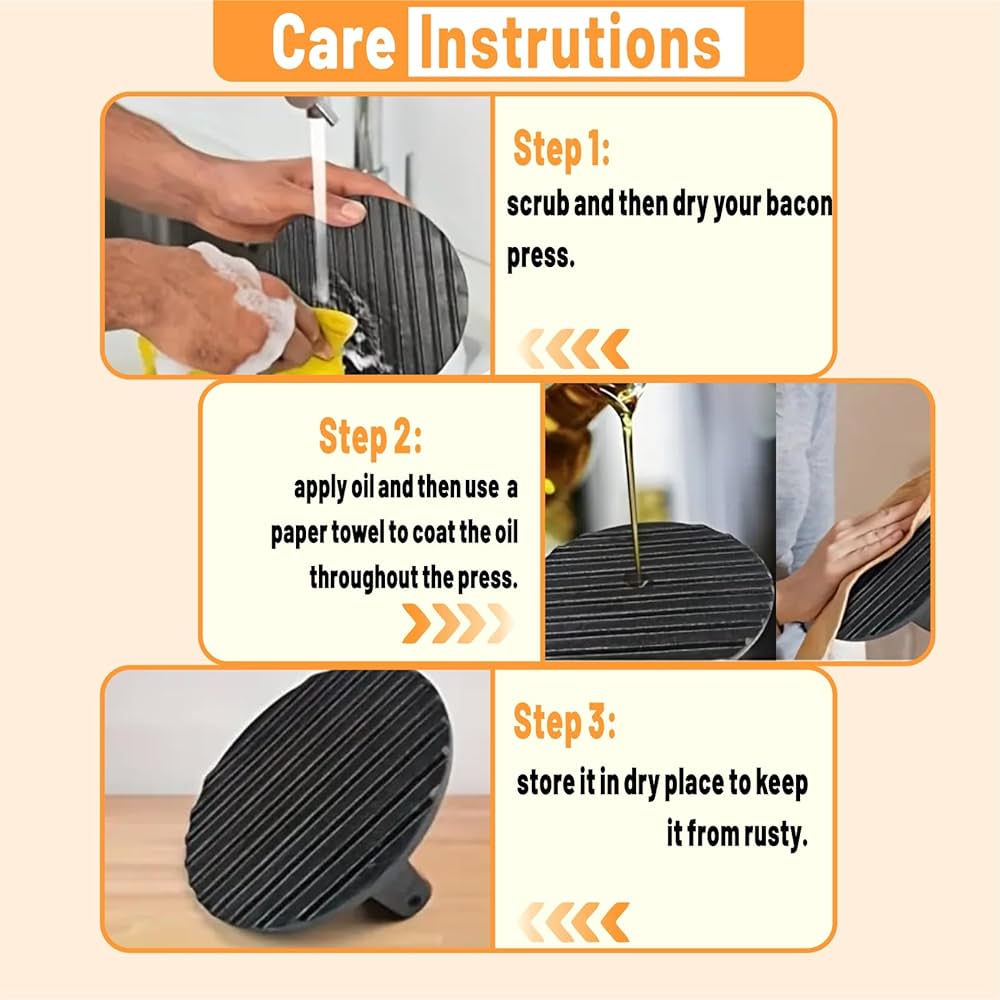 Care Instrutions

Step 1:
scrub and then dry your bacon press.

Step 2:
apply oil and then use a paper towel to coat the oil throughout the press.

Step 3:
store it in dry place to keep it from rusty.